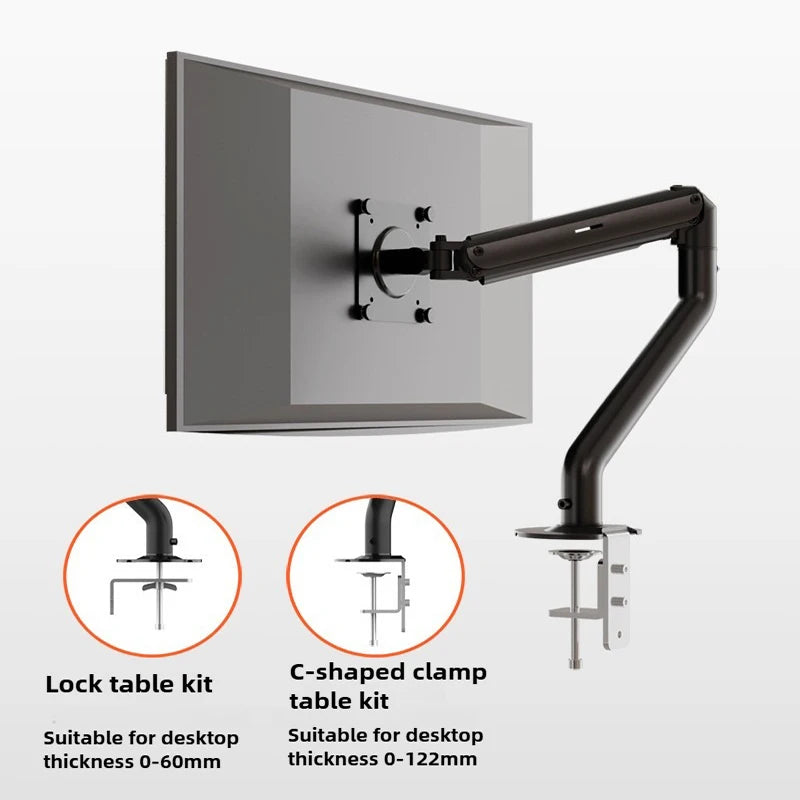 Lock table kit

Suitable for desktop thickness 0-60mm

C-shaped clamp table kit

Suitable for desktop thickness 0-122mm